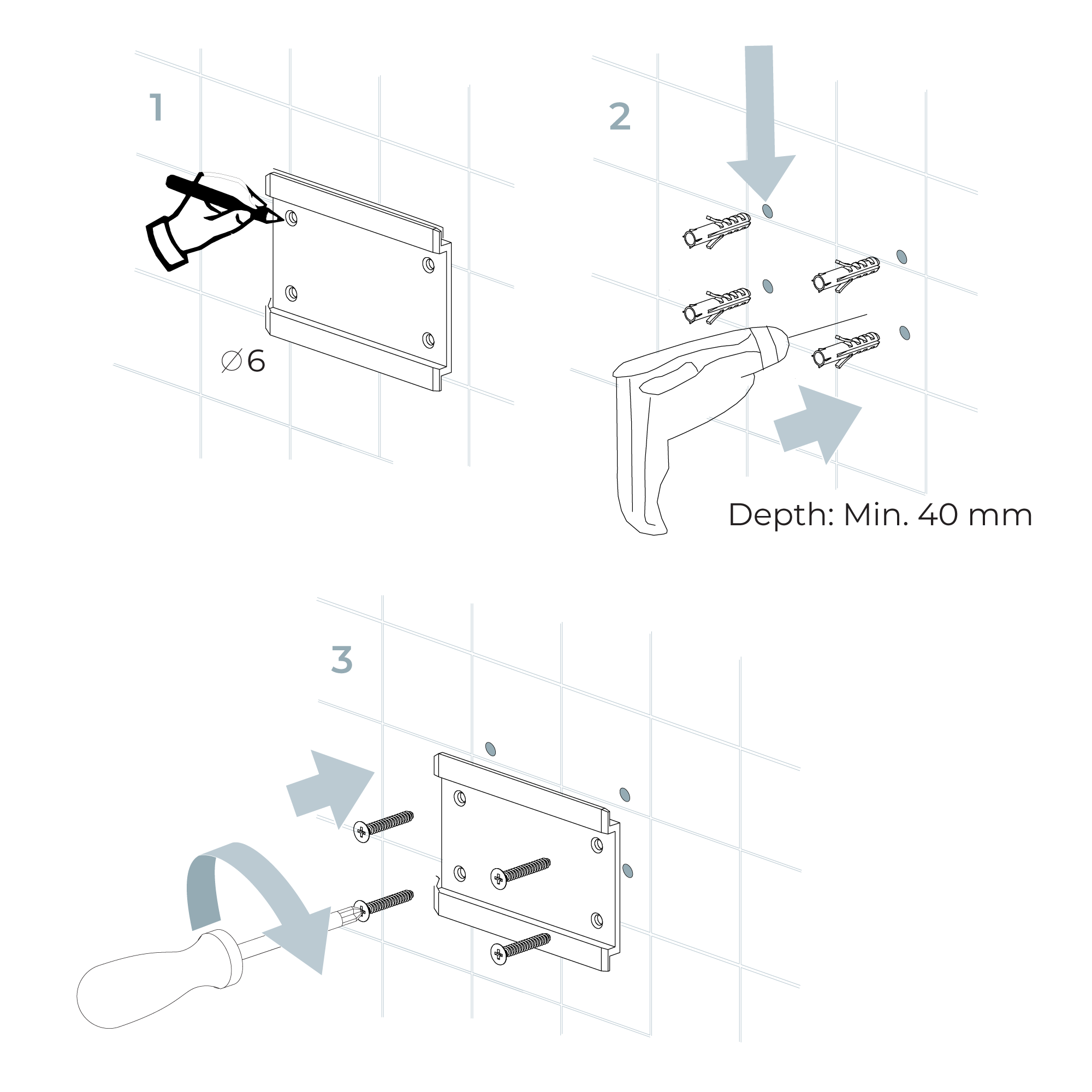 1

∅6

2

Depth: Min. 40 mm

3